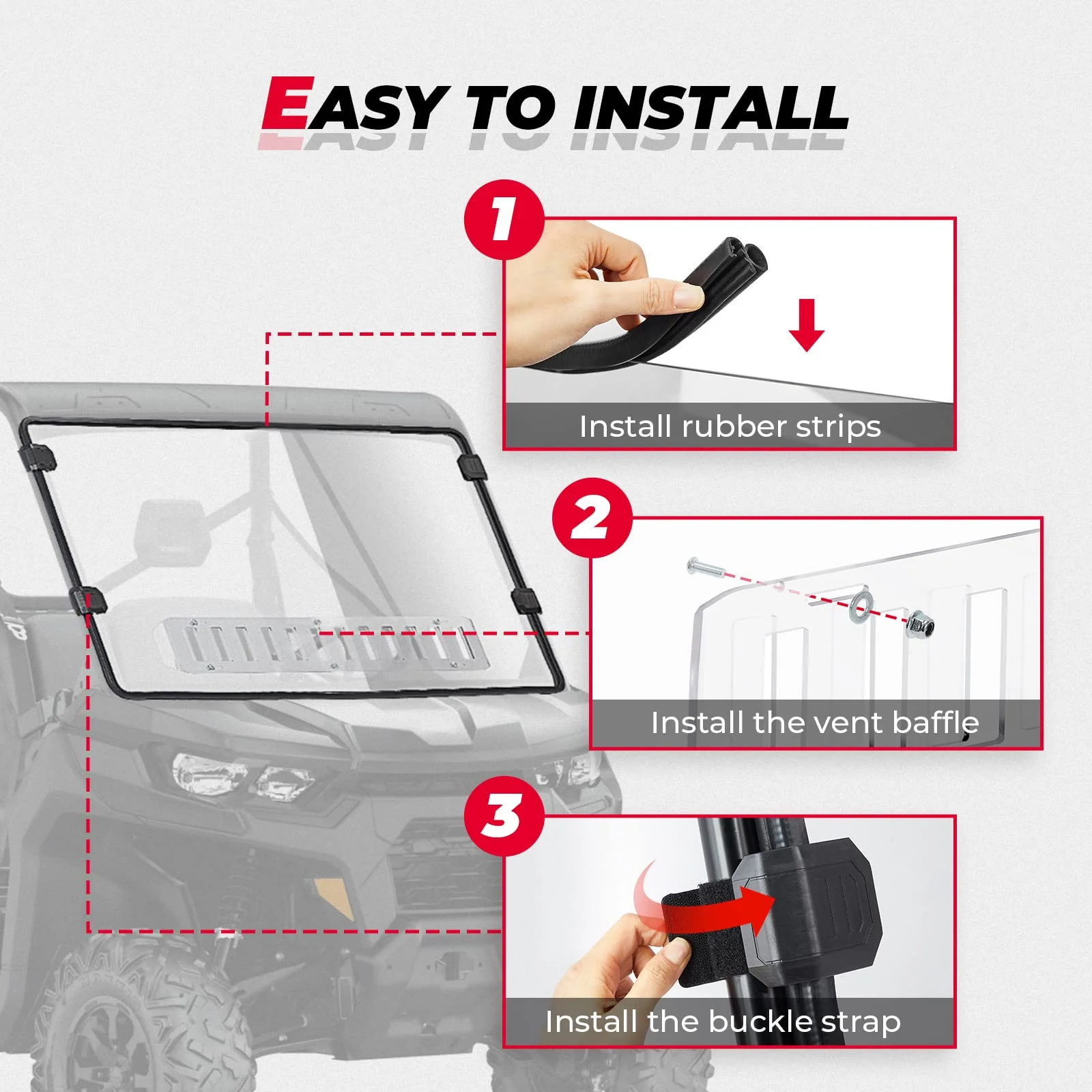 EASY TO INSTALL

1

Install rubber strips

2

Install the vent baffle

3

Install the buckle strap